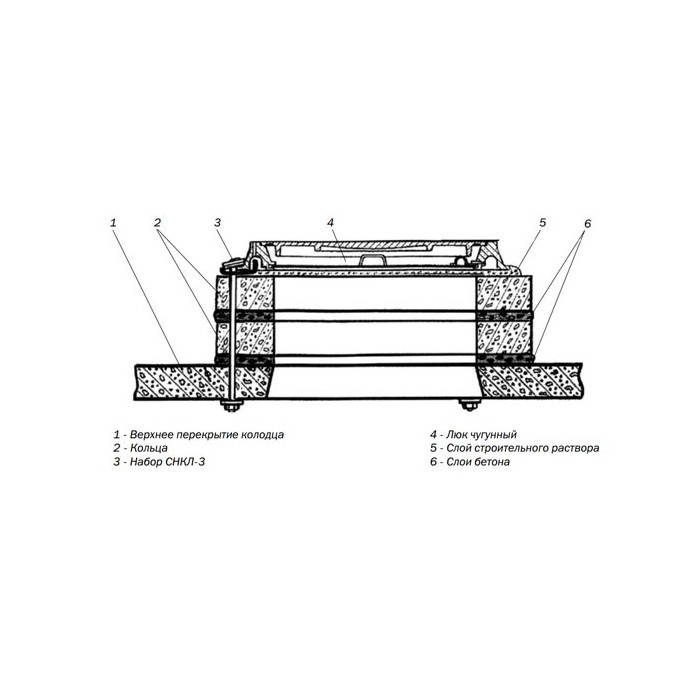 1
2
3
4
5
6

1 - Верхнее перекрытие колодца
2 - Кольца
3 - Набор СНКЛ-3

4 - Люк чугунный
5 - Слой строительного раствора
6 - Слои бетона